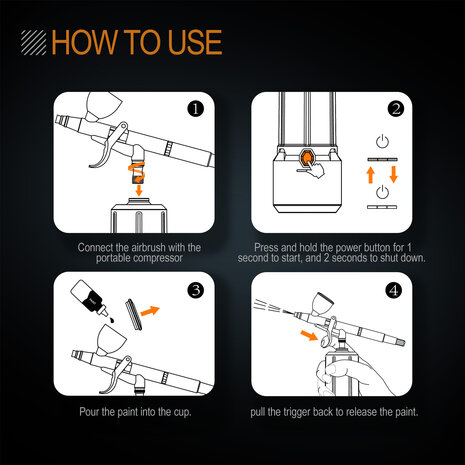 HOW TO USE

1

Connect the airbrush with the portable compressor

2

Press and hold the power button for 1 second to start, and 2 seconds to shut down.

3

Pour the paint into the cup.

4

pull the trigger back to release the paint.