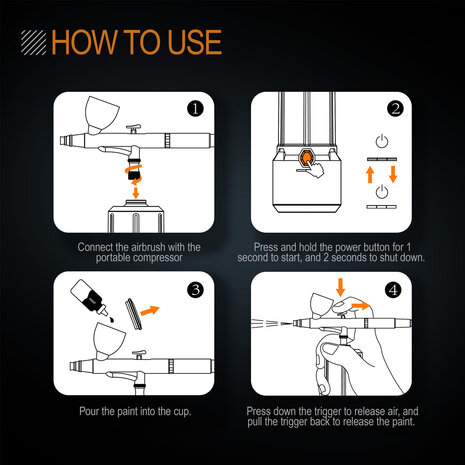 HOW TO USE

1

Connect the airbrush with the portable compressor

2

Press and hold the power button for 1 second to start, and 2 seconds to shut down.

3

Pour the paint into the cup.

4

Press down the trigger to release air, and pull the trigger back to release the paint.